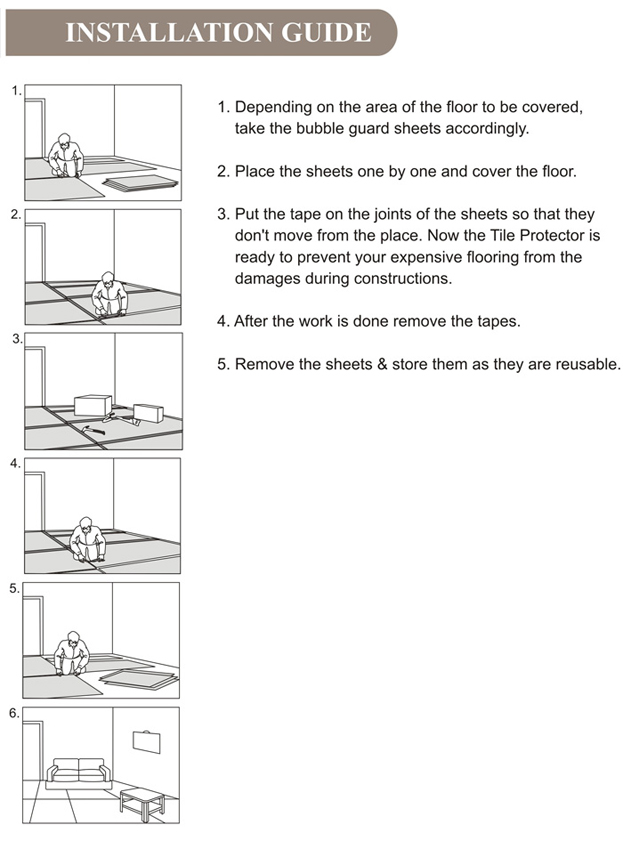 INSTALLATION GUIDE

1.

2.

3.

4.

5.

6.

1. Depending on the area of the floor to be covered, take the bubble guard sheets accordingly.

2. Place the sheets one by one and cover the floor.

3. Put the tape on the joints of the sheets so that they don't move from the place. Now the Tile Protector is ready to prevent your expensive flooring from the damages during constructions.

4. After the work is done remove the tapes.

5. Remove the sheets & store them as they are reusable.