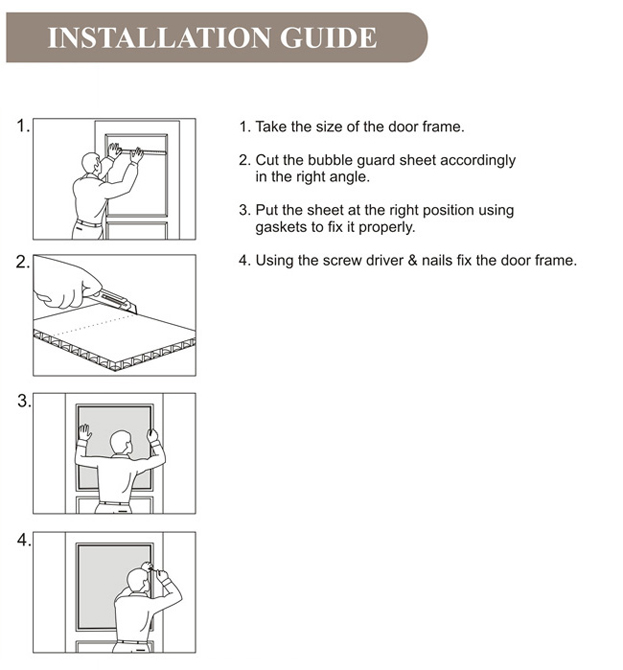 INSTALLATION GUIDE

1.

2.

3.

4.

1. Take the size of the door frame.

2. Cut the bubble guard sheet accordingly in the right angle.

3. Put the sheet at the right position using gaskets to fix it properly.

4. Using the screw driver & nails fix the door frame.