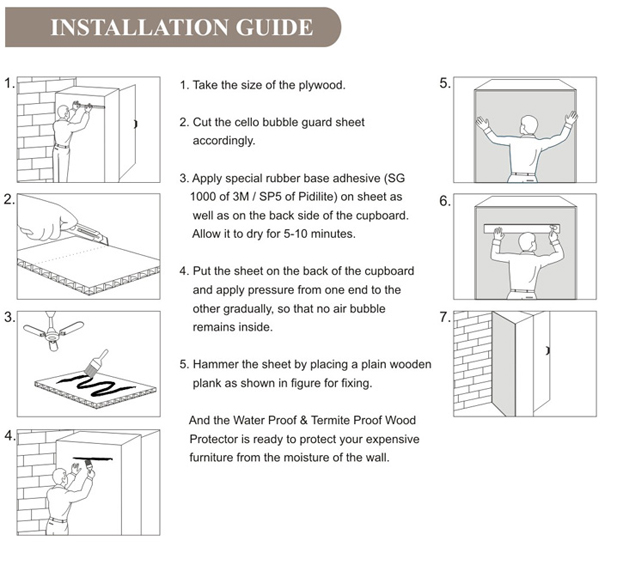 INSTALLATION GUIDE

1.

2.

3.

4.

1. Take the size of the plywood.

2. Cut the cello bubble guard sheet accordingly.

3. Apply special rubber base adhesive (SG 1000 of 3M / SP5 of Pidilite) on sheet as well as on the back side of the cupboard. Allow it to dry for 5-10 minutes.

4. Put the sheet on the back of the cupboard and apply pressure from one end to the other gradually, so that no air bubble remains inside.

5. Hammer the sheet by placing a plain wooden plank as shown in figure for fixing.

And the Water Proof & Termite Proof Wood Protector is ready to protect your expensive furniture from the moisture of the wall.

5.

6.

7.